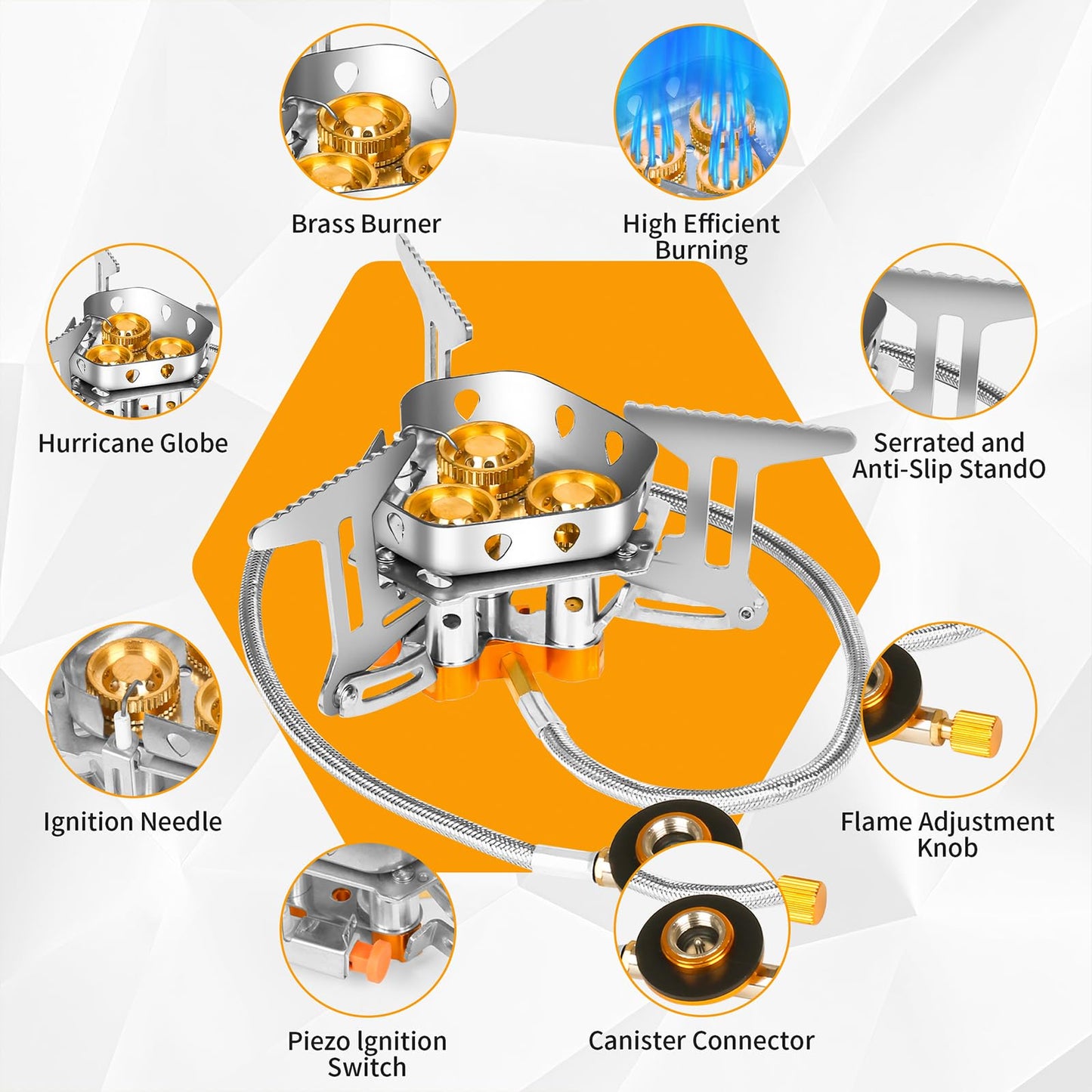 Brass Burner

High Efficient Burning

Hurricane Globe

Serrated and Anti-Slip StandO

Ignition Needle

Flame Adjustment Knob

Piezo Ignition Switch

Canister Connector